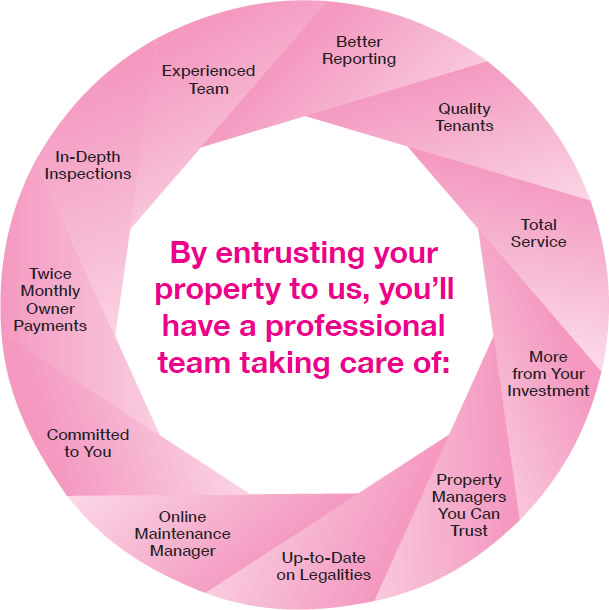 By entrusting your property to us, you'll have a professional team taking care of:

Better Reporting

Quality Tenants

Total Service

More from Your Investment

Property Managers You Can Trust

Up-to-Date on Legalities

Online Maintenance Manager

Committed to You

Twice Monthly Owner Payments

In-Depth Inspections

Experienced Team