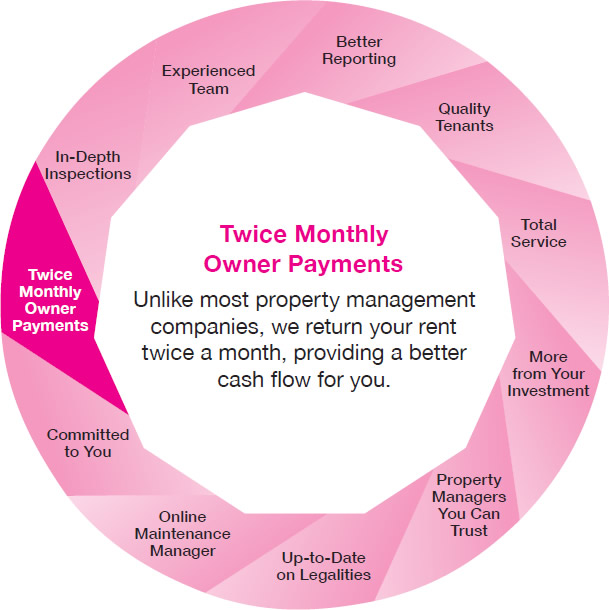 Better Reporting

Quality Tenants

Total Service

More from Your Investment

Property Managers You Can Trust

Up-to-Date on Legalities

Online Maintenance Manager

Committed to You

Twice Monthly Owner Payments

In-Depth Inspections

Experienced Team

Twice Monthly Owner Payments

Unlike most property management companies, we return your rent twice a month, providing a better cash flow for you.