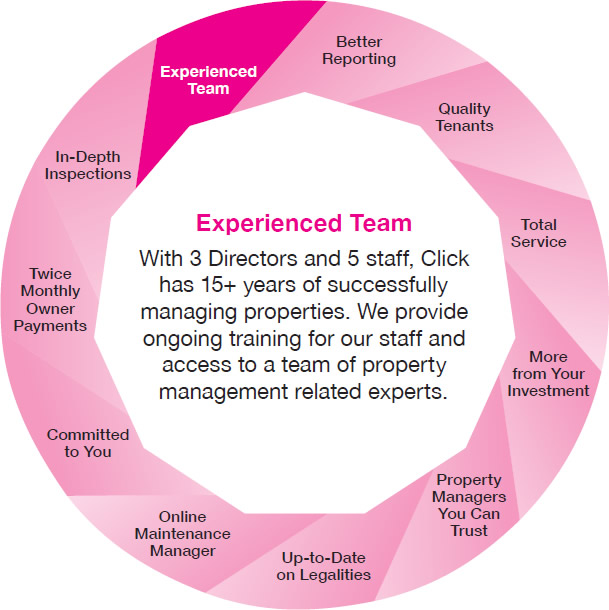 Experienced Team

Better Reporting

Quality Tenants

Total Service

More from Your Investment

Property Managers You Can Trust

Up-to-Date on Legalities

Online Maintenance Manager

Committed to You

Twice Monthly Owner Payments

In-Depth Inspections

Experienced Team

With 3 Directors and 5 staff, Click has 15+ years of successfully managing properties. We provide ongoing training for our staff and access to a team of property management related experts.