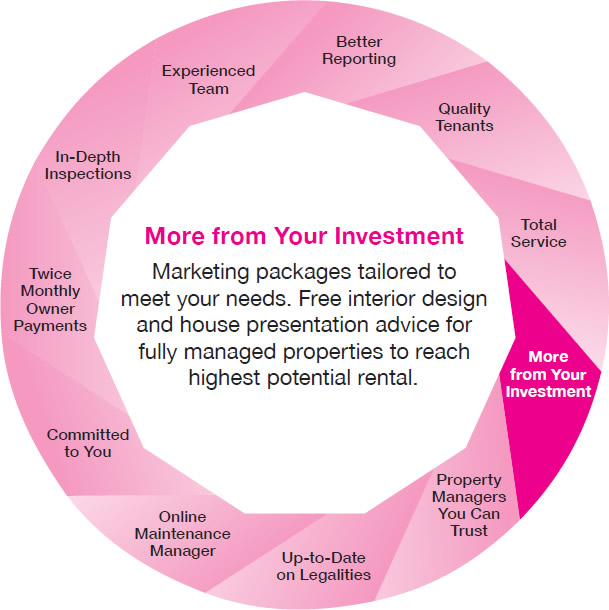 More from Your Investment

Marketing packages tailored to meet your needs. Free interior design and house presentation advice for fully managed properties to reach highest potential rental.

Better Reporting

Quality Tenants

Total Service

More from Your Investment

Property Managers You Can Trust

Up-to-Date on Legalities

Online Maintenance Manager

Committed to You

Twice Monthly Owner Payments

In-Depth Inspections

Experienced Team